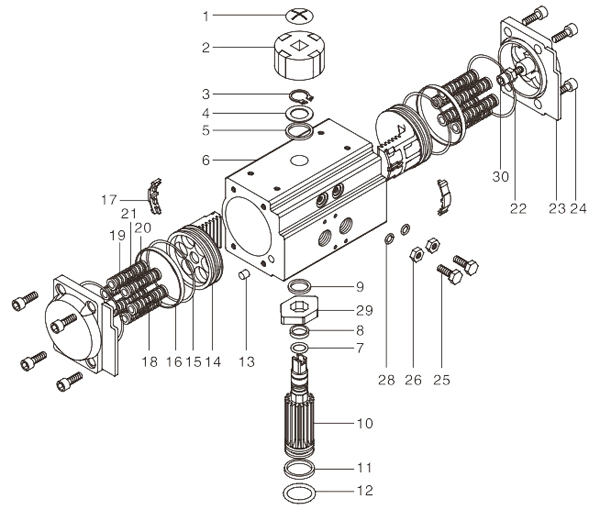 1
2
3
4
5
6
17
21
20
19
18 16 15 14
13
9
29
8
7
10
11
12
30
22
23
24
28
26
25